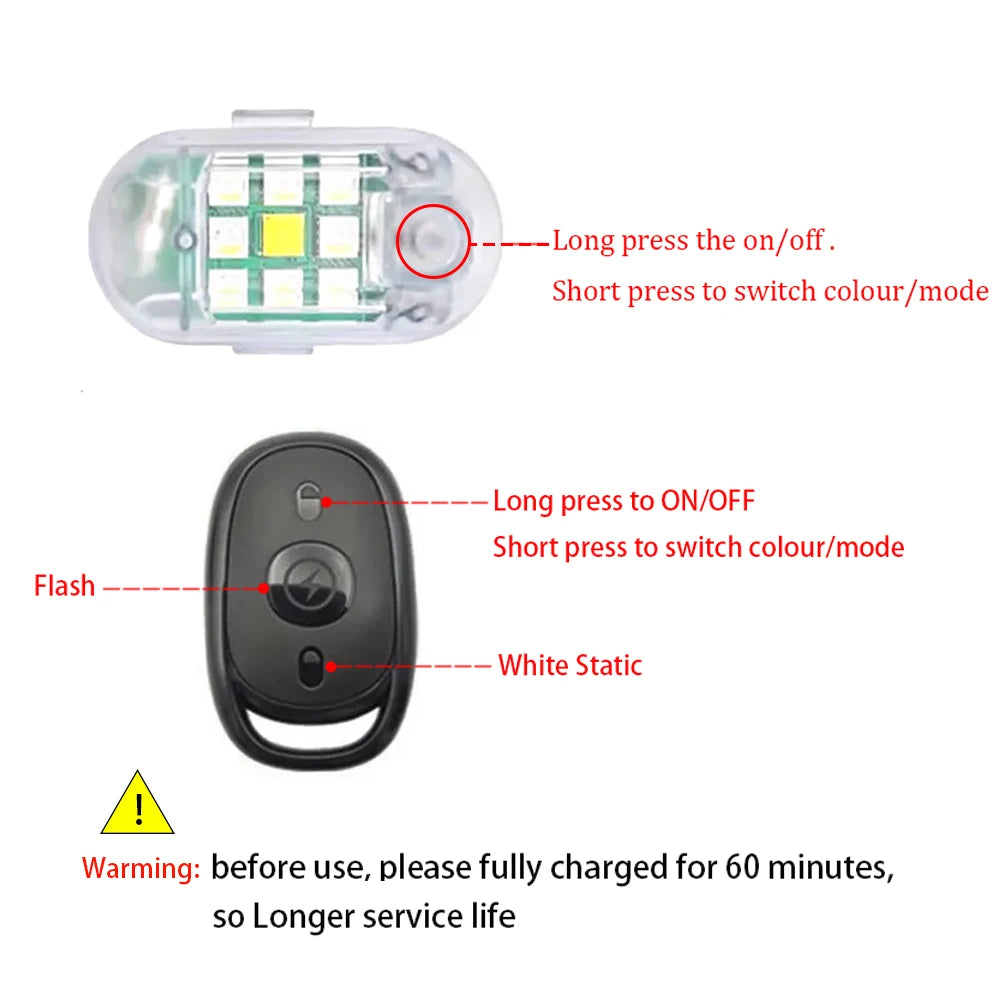 Long press the on/off .
Short press to switch colour/mode

Long press to ON/OFF
Short press to switch colour/mode

Flash

White Static

!

Warming: before use, please fully charged for 60 minutes, so Longer service life