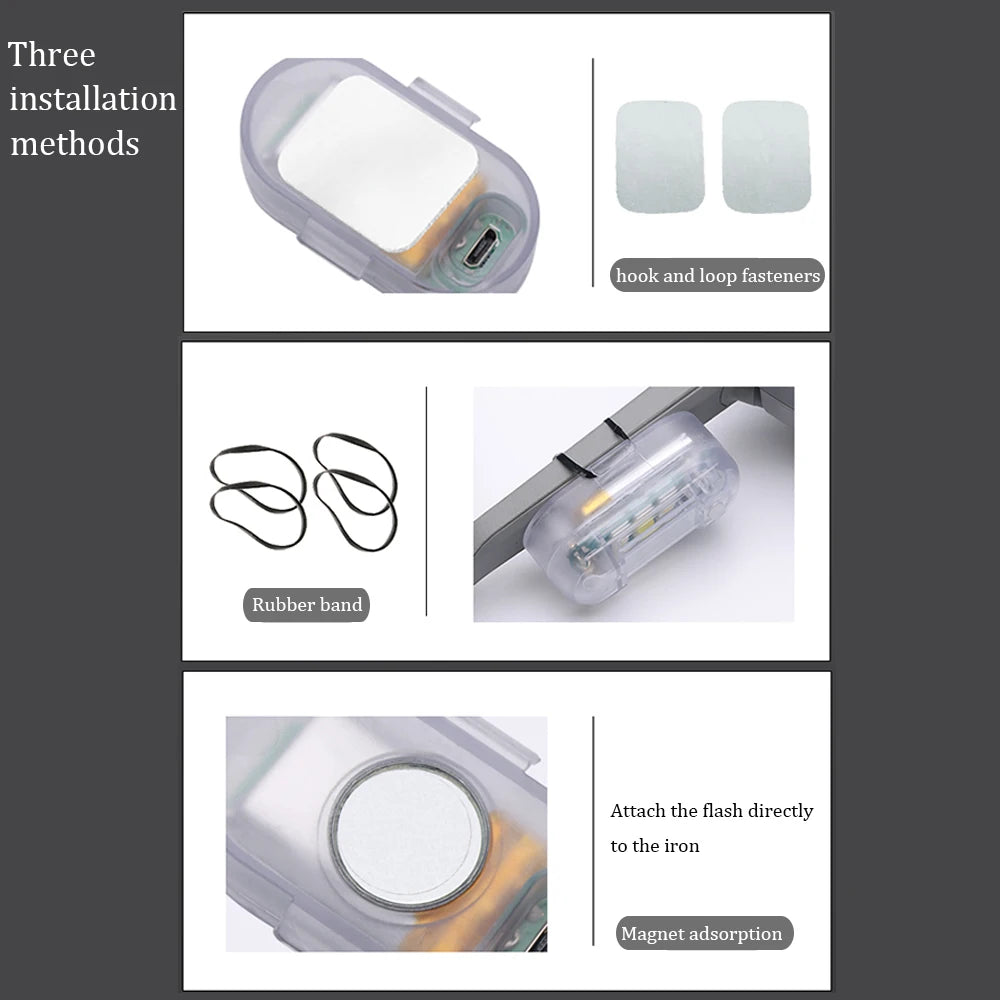 Three installation methods

hook and loop fasteners

Rubber band

Attach the flash directly to the iron

Magnet adsorption